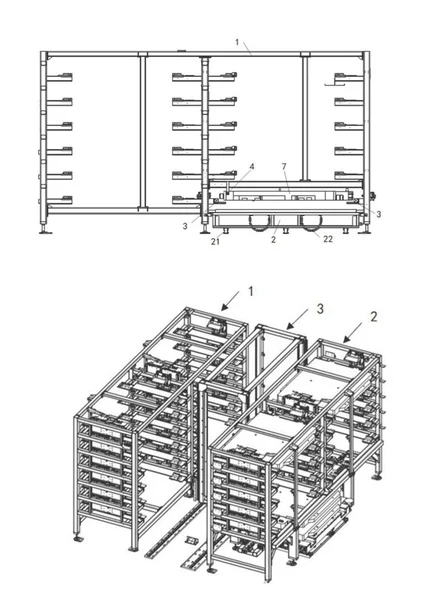 1
4
7
3
3
21
2
22

1
3
2