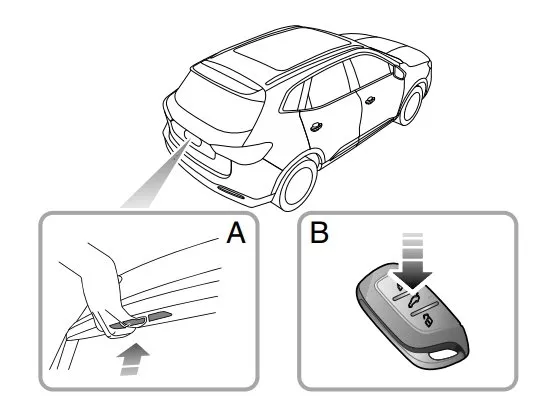 A

B