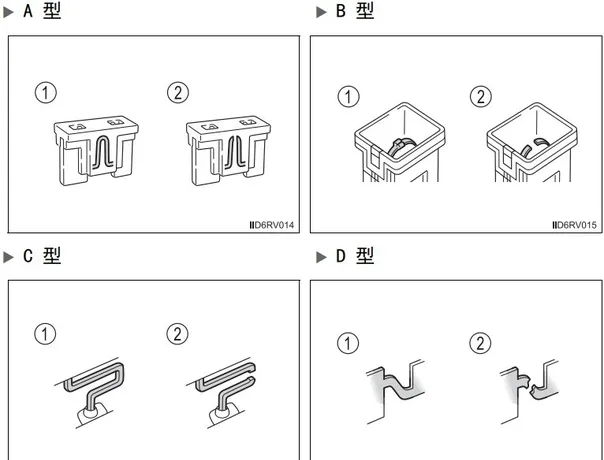 ▶ A 型

①

②

IID6RV014

▶ B 型

①

②

IID6RV015

▶ C 型

①

②

▶ D 型

①

②